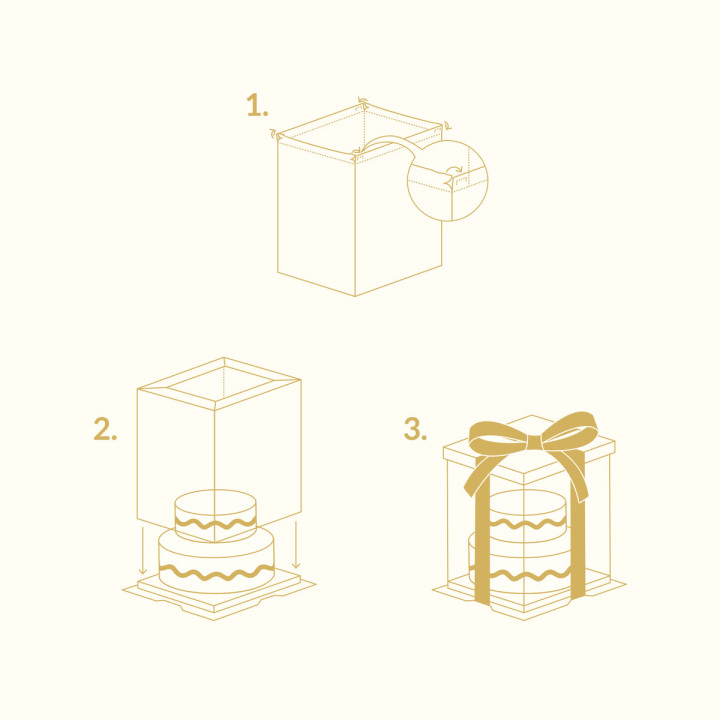 1.

2.

3.